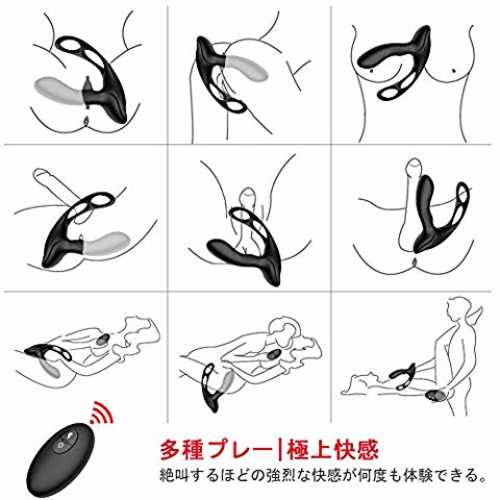 多種プレー|極上快感
絶叫するほどの強烈な快感が何度も体験できる。