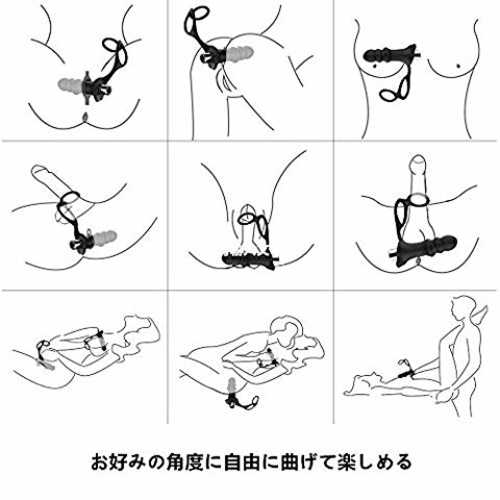 お好みの角度に自由に曲げて楽しめる