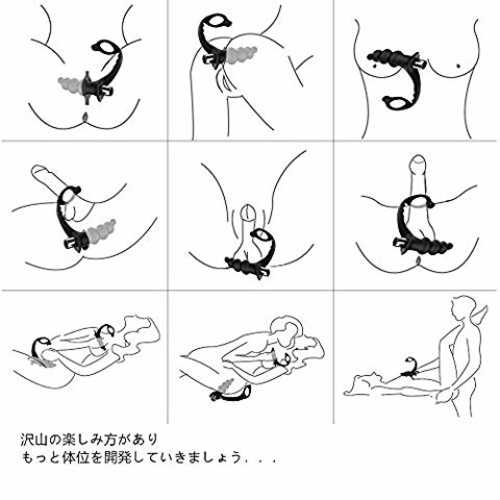 沢山の楽しみ方があり
もっと体位を開発していきましょう．．．