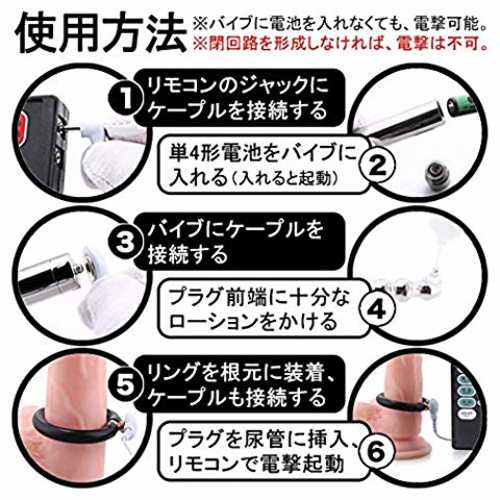 使用方法 ※バイブに電池を入れなくても、電撃可能。
※閉回路を形成しなければ、電撃は不可。

1 リモコンのジャックにケーブルを接続する

単4形電池をバイブに入れる（入れると起動） 2

3 バイブにケーブルを接続する

プラグ前端に十分なローションをかける 4

5 リングを根元に装着、ケーブルも接続する

プラグを尿管に挿入、リモコンで電撃起動 6