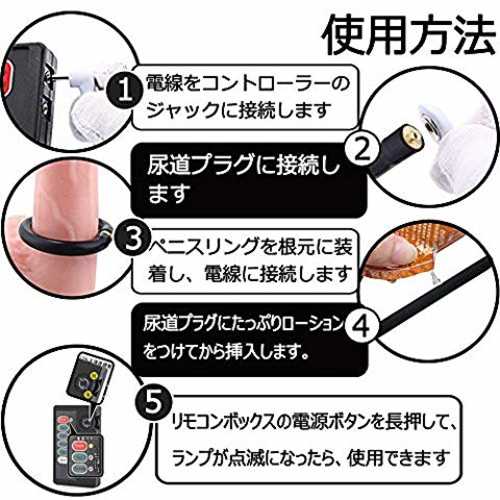 使用方法

1 電線をコントローラーのジャックに接続します

2 尿道プラグに接続します

3 ペニスリングを根元に装着し、電線に接続します

4 尿道プラグにたっぷりローションをつけてから挿入します。

5 リモコンボックスの電源ボタンを長押して、ランプが点滅になったら、使用できます