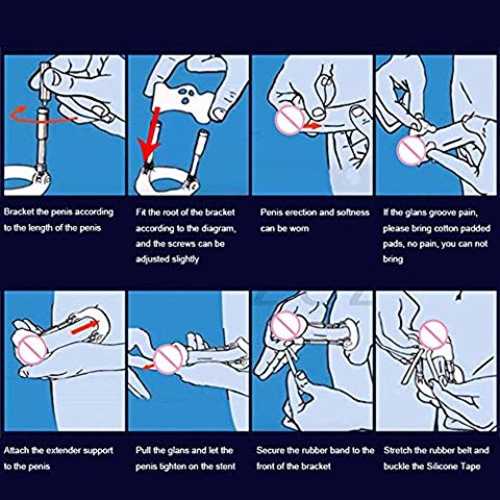 Bracket the penis according to the length of the penis

Fit the root of the bracket according to the diagram, and the screws can be adjusted slightly

Penis erection and softness can be worn

If the glans groove pain, please bring cotton padded pads, no pain, you can not bring

Attach the extender support to the penis

Pull the glans and let the penis tighten on the stent

Secure the rubber band to the front of the bracket

Stretch the rubber belt and buckle the Silicone Tape