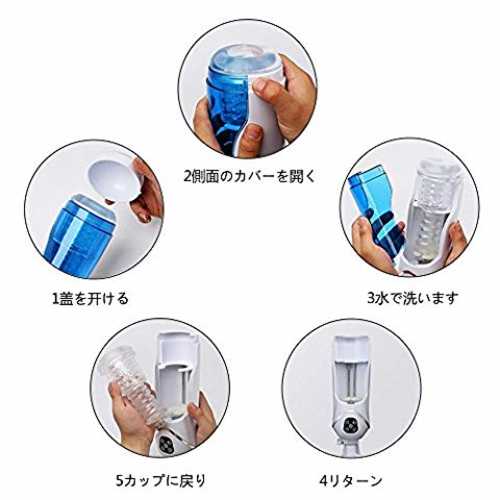 2側面のカバーを開く

1蓋を开ける

3水で洗います

5カップに戻り

4リターン