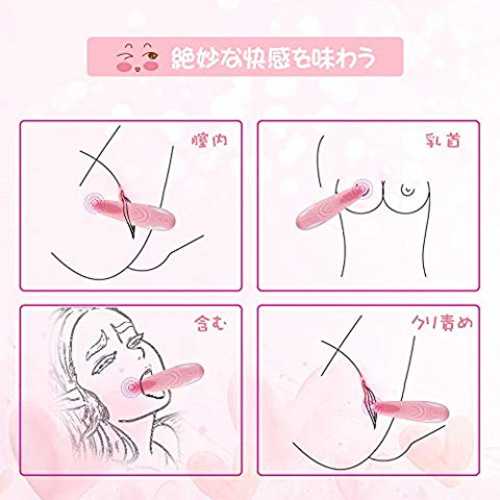 絶妙な快感を味わう

膣内

乳首

含む

クリ責め