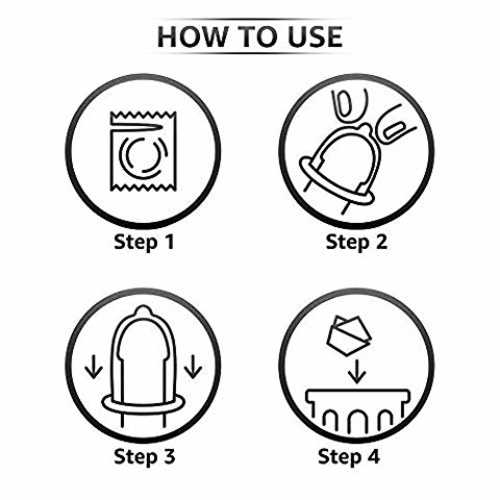 HOW TO USE

Step 1

Step 2

Step 3

Step 4