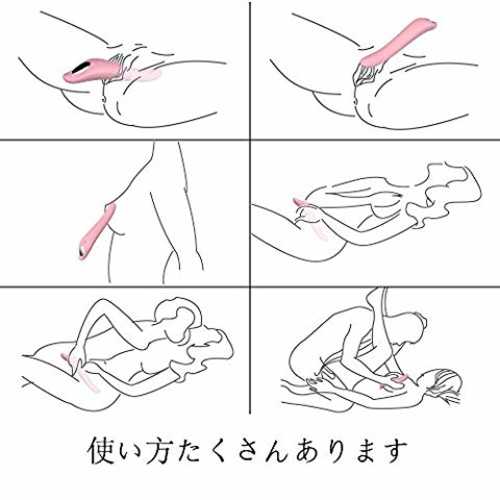 使い方たくさんあります