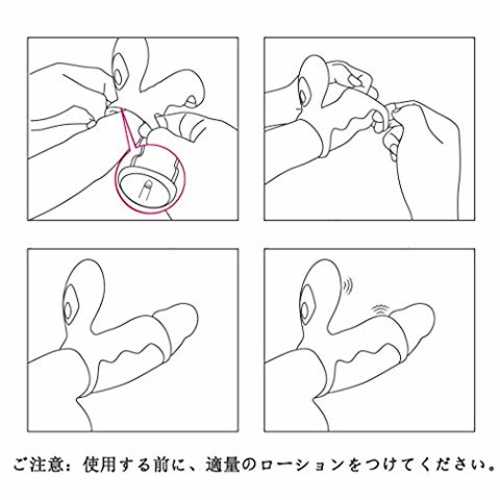 ご注意：使用する前に、適量のローションをつけてください。