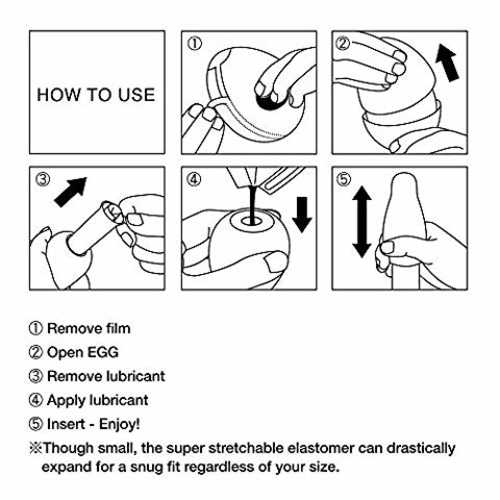 HOW TO USE

①

②

③

④

⑤

① Remove film

② Open EGG

③ Remove lubricant

④ Apply lubricant

⑤ Insert - Enjoy!

※Though small, the super stretchable elastomer can drastically expand for a snug fit regardless of your size.