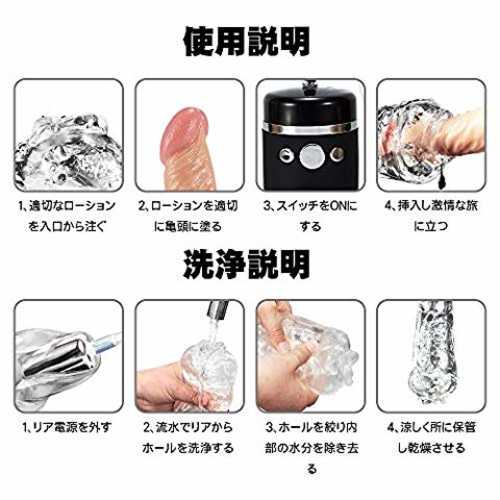 使用説明

1、適切なローションを入口から注ぐ

2、ローションを適切に亀頭に塗る

3、スイッチをONにする

4、挿入し激情な旅に立つ

洗浄説明

1、リア電源を外す

2、流水でリアからホールを洗浄する

3、ホールを絞り内部の水分を除き去る

4、涼しく所に保管し乾燥させる