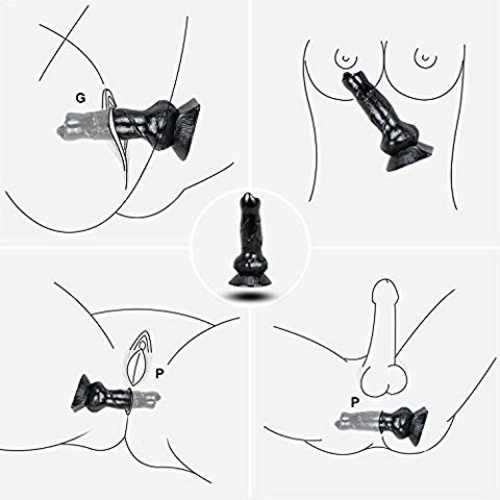 G

P

P