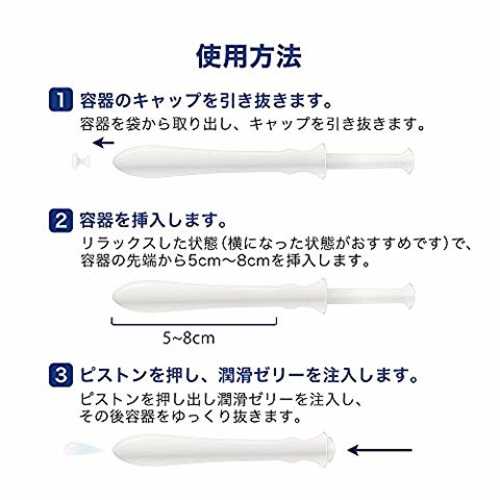 使用方法

1 容器のキャップを引き抜きます。
容器を袋から取り出し、キャップを引き抜きます。

2 容器を挿入します。
リラックスした状態（横になった状態がおすすめです）で、容器の先端から5cm〜8cmを挿入します。

5~8cm

3 ピストンを押し、潤滑ゼリーを注入します。
ピストンを押し出し潤滑ゼリーを注入し、その後容器をゆっくり抜きます。