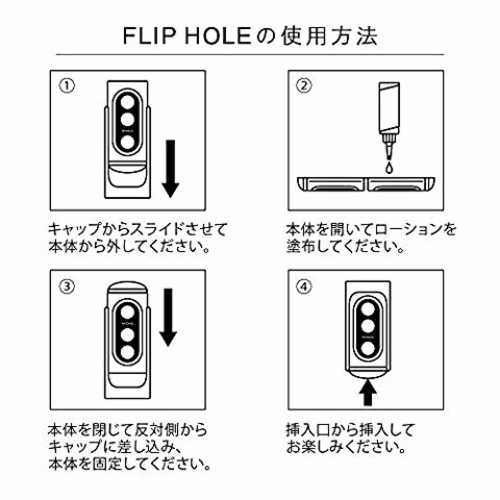 FLIP HOLEの使用方法

①

キャップからスライドさせて本体から外してください。

②

本体を開いてローションを塗布してください。

③

本体を閉じて反対側からキャップに差し込み、本体を固定してください。

④

挿入口から挿入してお楽しみください。