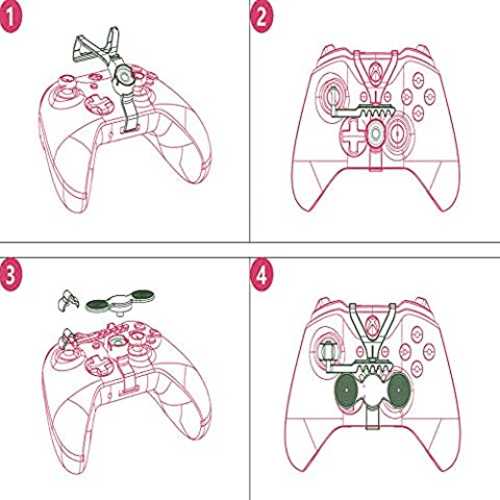 1

2

3

4