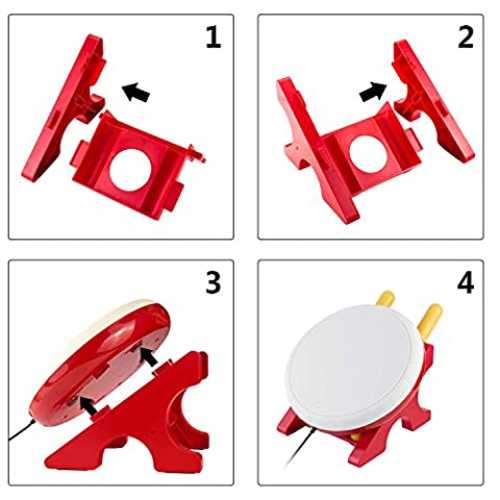 1

2

3

4