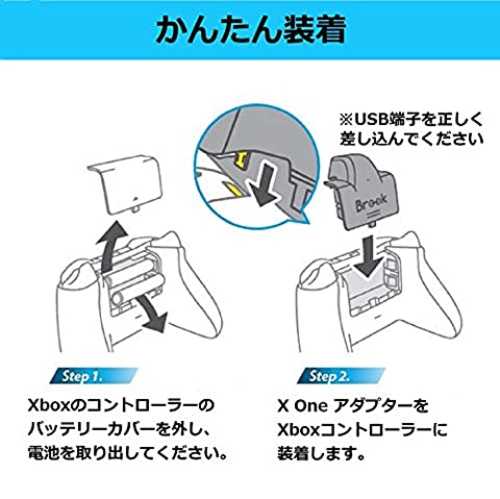 かんたん装着

※USB端子を正しく差し込んでください

Brook

Step 1.

Xboxのコントローラーのバッテリーカバーを外し、電池を取り出してください。

Step 2.

X One アダプターをXboxコントローラーに装着します。