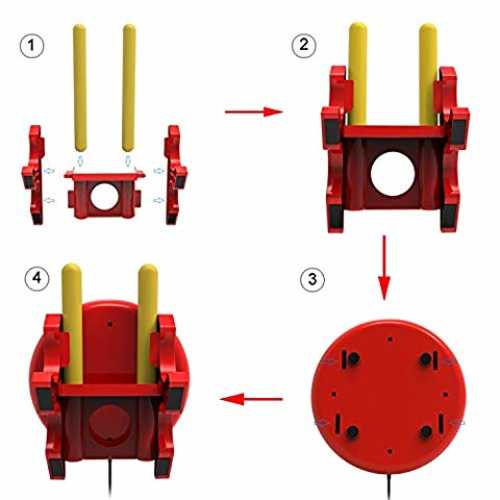 1
2
4
3