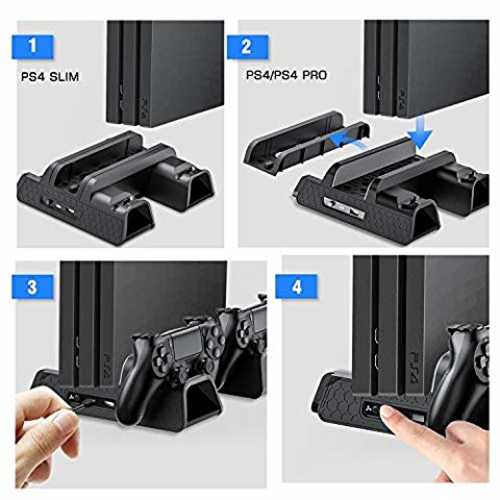 1

PS4 SLIM

2

PS4/PS4 PRO

3

4