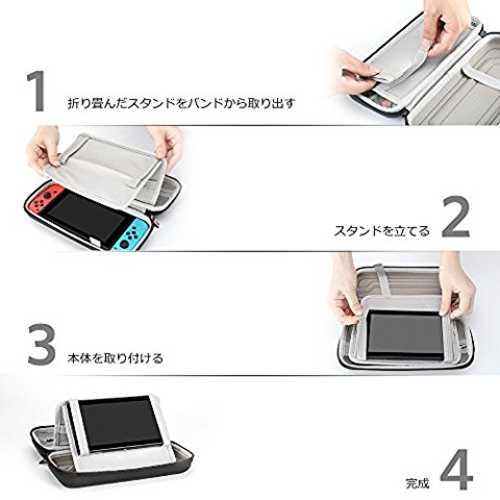 1 折り畳んだスタンドをバンドから取り出す

スタンドを立てる 2

3 本体を取り付ける

完成 4