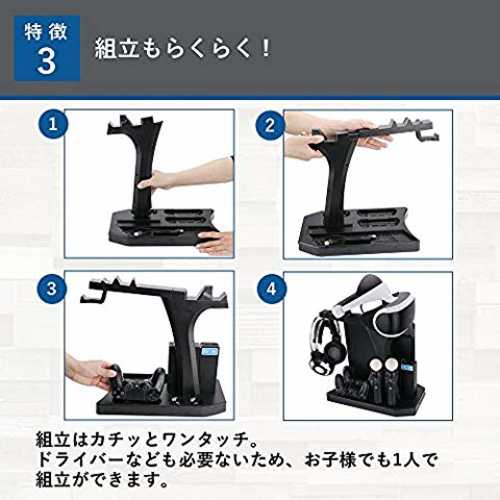 特徴
3

組立もらくらく！

1

2

3

4

組立はカチッとワンタッチ。
ドライバーなども必要ないため、お子様でも1人で組立ができます。