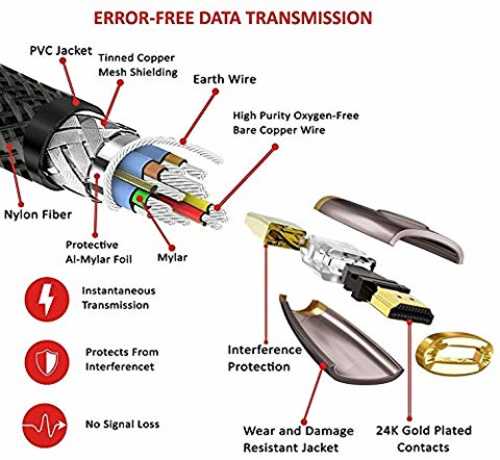 ERROR-FREE DATA TRANSMISSION

PVC Jacket

Tinned Copper Mesh Shielding

Earth Wire

High Purity Oxygen-Free Bare Copper Wire

Nylon Fiber

Protective Al-Mylar Foil

Mylar

Instantaneous Transmission

Protects From Interferencet

No Signal Loss

Interference Protection

Wear and Damage Resistant Jacket

24K Gold Plated Contacts