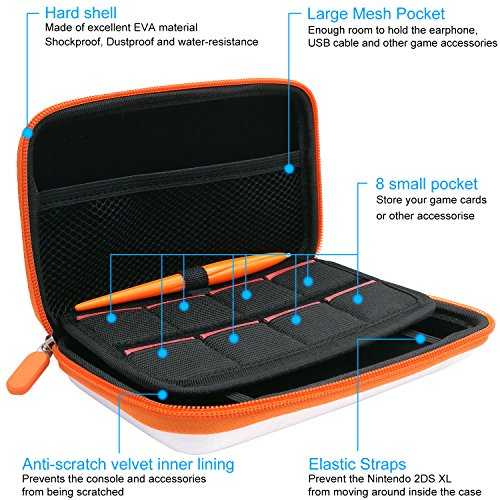 Hard shell
Made of excellent EVA material
Shockproof, Dustproof and water-resistance

Large Mesh Pocket
Enough room to hold the earphone,
USB cable and other game accessories

8 small pocket
Store your game cards
or other accessorise

Anti-scratch velvet inner lining
Prevents the console and accessories
from being scratched

Elastic Straps
Prevent the Nintendo 2DS XL
from moving around inside the case