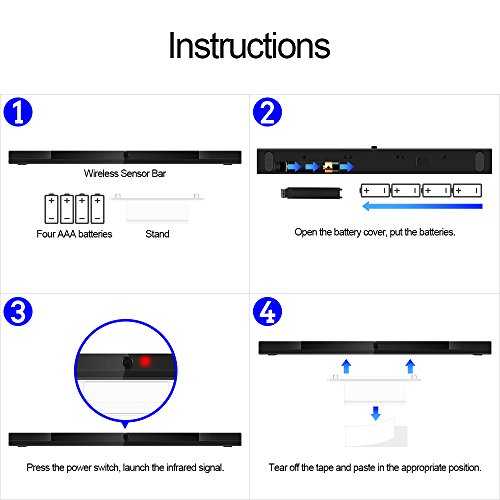 Instructions

1

Wireless Sensor Bar

Four AAA batteries

Stand

2

Open the battery cover, put the batteries.

3

Press the power switch, launch the infrared signal.

4

Tear off the tape and paste in the appropriate position.