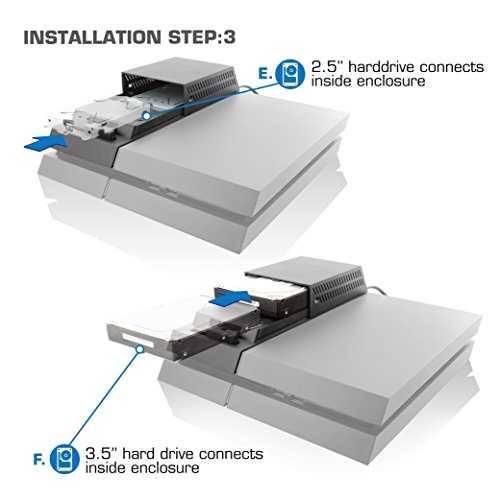 INSTALLATION STEP:3

E. 2.5" harddrive connects inside enclosure

F. 3.5" hard drive connects inside enclosure