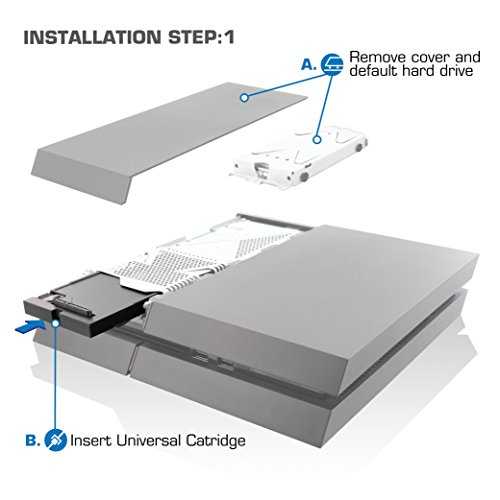 INSTALLATION STEP:1

A. Remove cover and default hard drive

B. Insert Universal Catridge