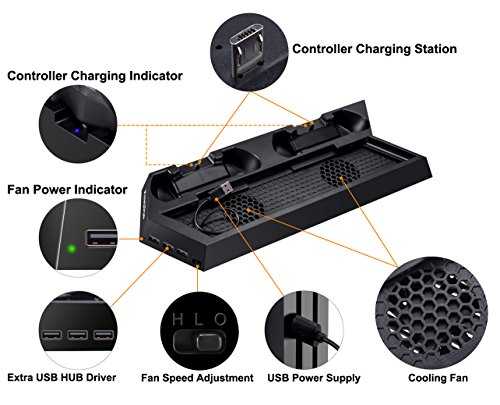 Controller Charging Station

Controller Charging Indicator

Fan Power Indicator

H L O

Extra USB HUB Driver

Fan Speed Adjustment

USB Power Supply

Cooling Fan