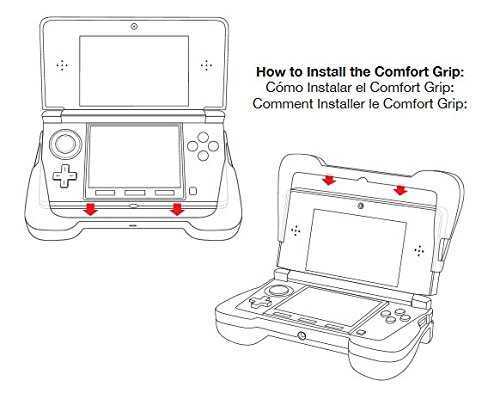 How to Install the Comfort Grip:
Cómo Instalar el Comfort Grip:
Comment Installer le Comfort Grip: