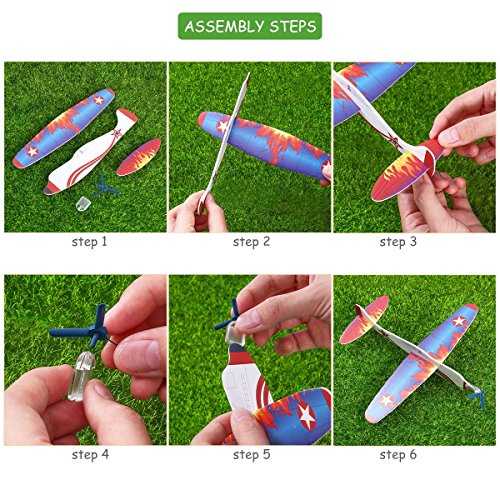 ASSEMBLY STEPS

step 1

step 2

step 3

step 4

step 5

step 6