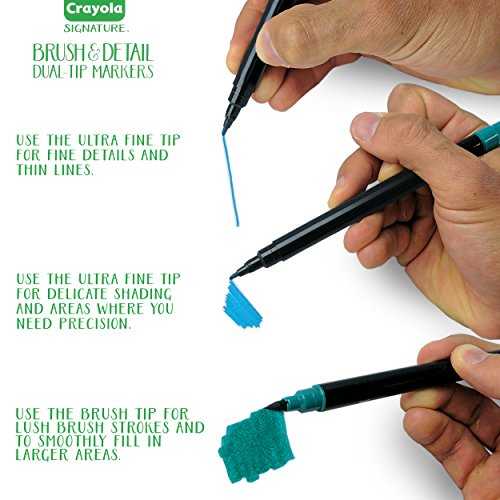 Crayola
SIGNATURE.

BRUSH & DETAIL
DUAL-TIP MARKERS

USE THE ULTRA FINE TIP FOR FINE DETAILS AND THIN LINES.

USE THE ULTRA FINE TIP FOR DELICATE SHADING AND AREAS WHERE YOU NEED PRECISION.

USE THE BRUSH TIP FOR LUSH BRUSH STROKES AND TO SMOOTHLY FILL IN LARGER AREAS.