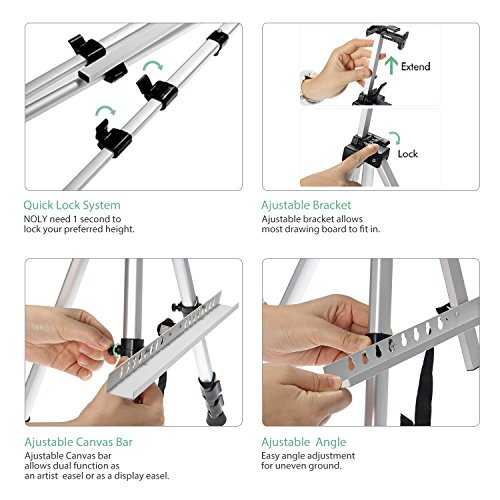 Extend

Lock

Quick Lock System
NOLY need 1 second to lock your preferred height.

Ajustable Bracket
Ajustable bracket allows most drawing board to fit in.

Ajustable Canvas Bar
Ajustable Canvas bar allows dual function as an artist easel or as a display easel.

Ajustable Angle
Easy angle adjustment for uneven ground.