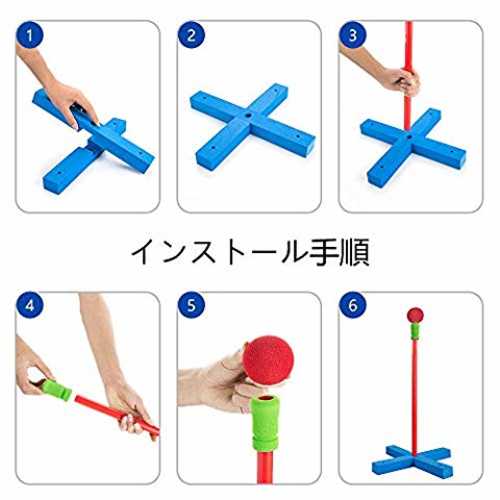 1

2

3

インストール手順

4

5

6