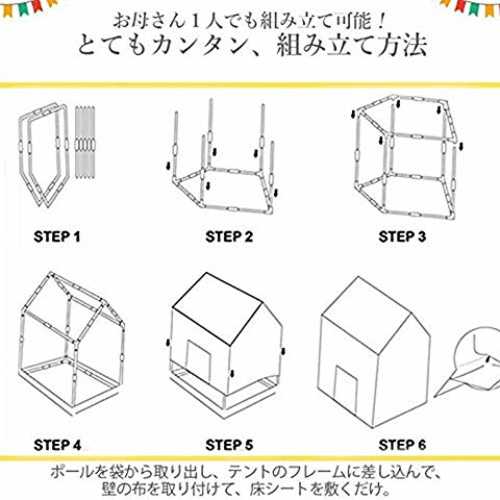 お母さん１人でも組み立て可能！
とてもカンタン、組み立て方法

STEP 1

STEP 2

STEP 3

STEP 4

STEP 5

STEP 6

ポールを袋から取り出し、テントのフレームに差し込んで、壁の布を取り付けて、床シートを敷くだけ。