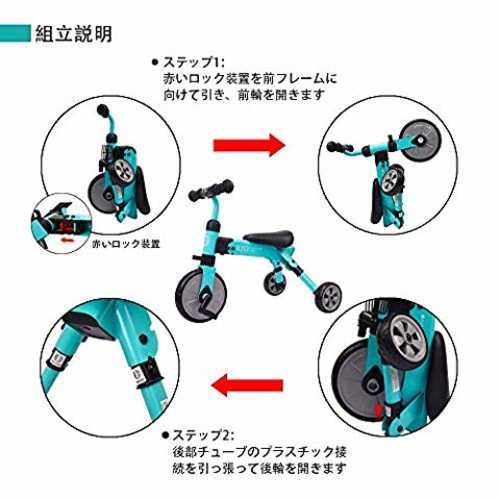 組立説明

● ステップ1:
赤いロック装置を前フレームに向けて引き、前輪を開きます

赤いロック装置

● ステップ2:
後部チューブのプラスチック接続を引っ張って後輪を開きます