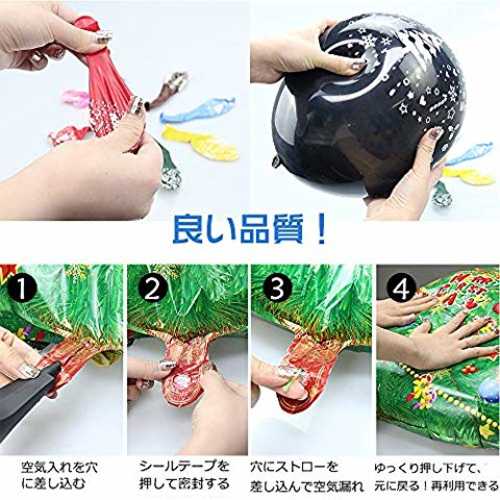 良い品質！

1

2

3

4

空気入れを穴に差し込む

シールテープを押して密封する

穴にストローを差し込んで空気漏れ

ゆっくり押し下げて、元に戻る！再利用できる