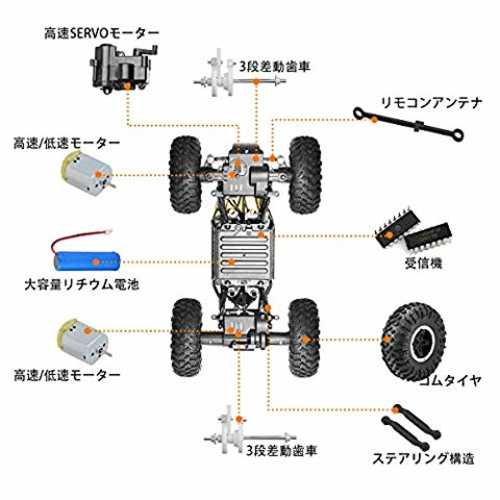 高速SERVOモーター

3段差動歯車

リモコンアンテナ

高速/低速モーター

受信機

大容量リチウム電池

高速/低速モーター

ゴムタイヤ

3段差動歯車

ステアリング構造