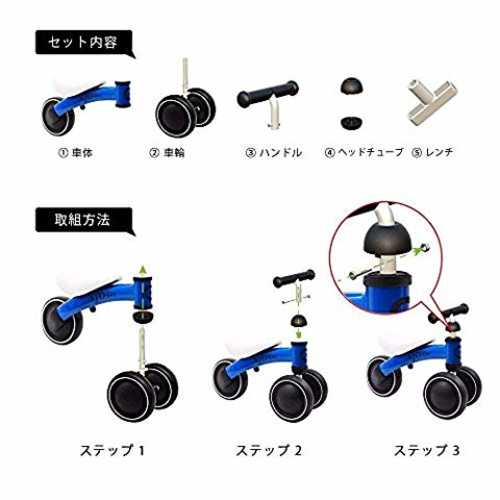 セット内容

① 車体
② 車輪
③ ハンドル
④ ヘッドチューブ
⑤ レンチ

取組方法

ステップ 1
ステップ 2
ステップ 3