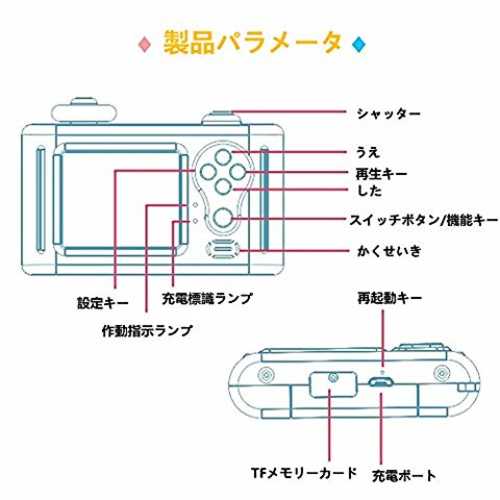 製品パラメータ

シャッター

うえ

再生キー

した

スイッチボタン/機能キー

かくせいき

設定キー

充電標識ランプ

作動指示ランプ

再起動キー

TFメモリーカード

充電ポート