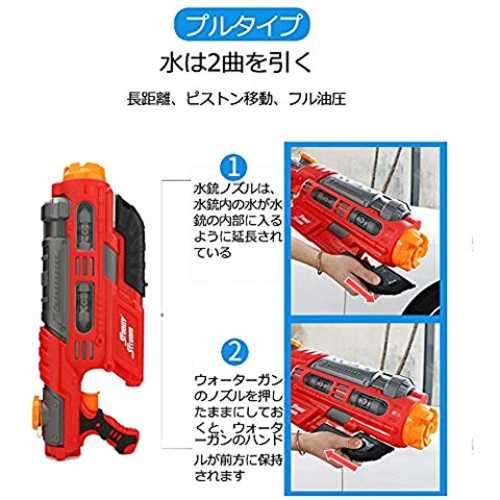 プルタイプ

水は2曲を引く

長距離、ピストン移動、フル油圧

1

水銃ノズルは、水銃内の水が水銃の内部に入るように延長されている

2

ウォーターガンのノズルを押したままにしておくと、ウォーターガンのハンドルが前方に保持されます