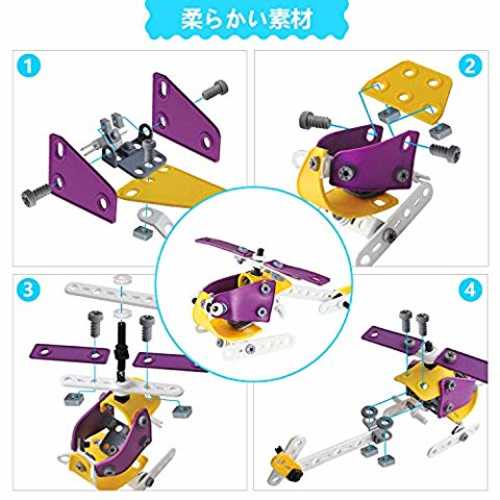 柔らかい素材

1

2

3

4