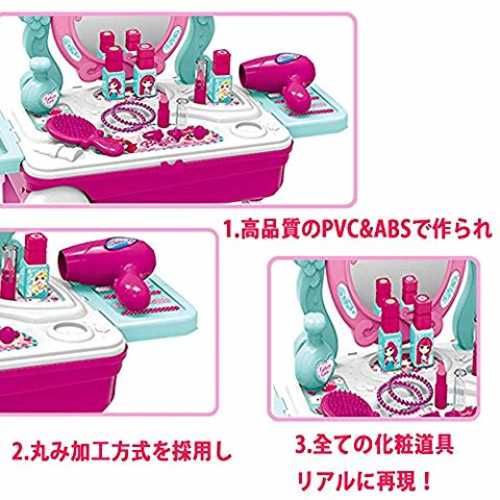 1.高品質のPVC&ABSで作られ

2.丸み加工方式を採用し

3.全ての化粧道具
リアルに再現！