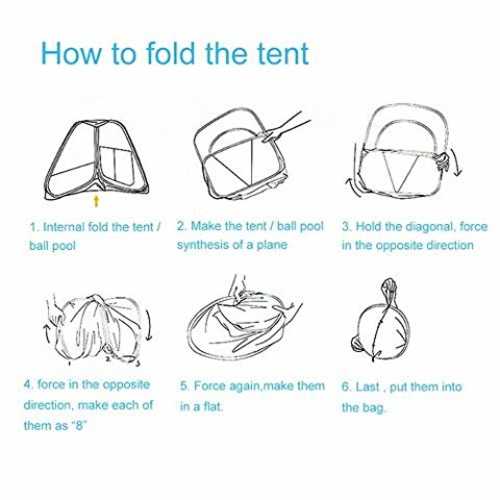 How to fold the tent

1. Internal fold the tent / ball pool

2. Make the tent / ball pool synthesis of a plane

3. Hold the diagonal, force in the opposite direction

1 2 3

4. force in the opposite direction, make each of them as "8"

5. Force again,make them in a flat.

6. Last , put them into the bag.