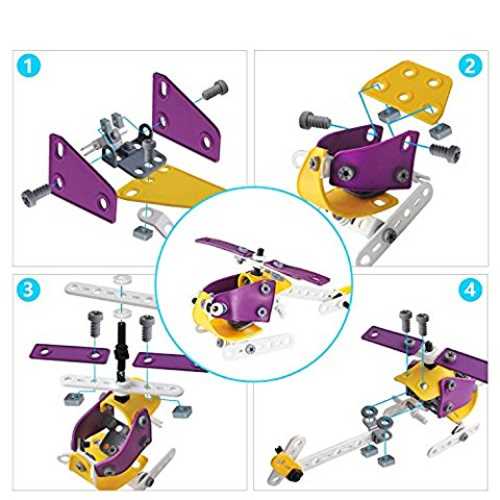 1

2

3

4