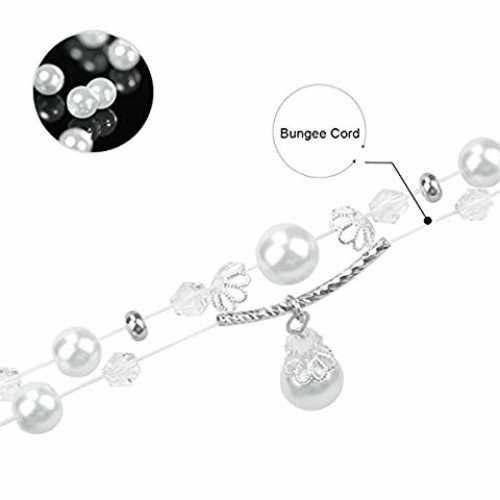 Bungee Cord