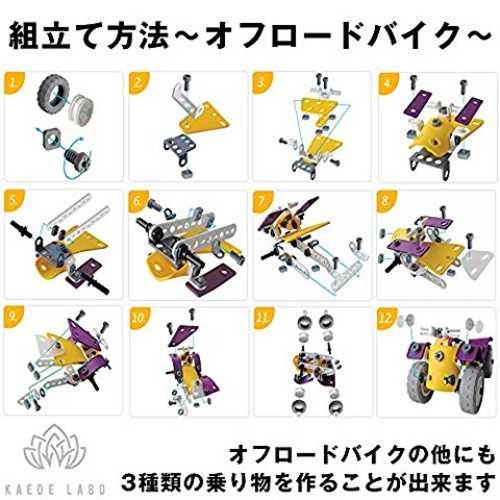 組立て方法～オフロードバイク～

1.

2.

3.

4.

5.

6.

7.

8.

9.

10.

11.

12.

KAEDE LABO

オフロードバイクの他にも
3種類の乗り物を作ることが出来ます