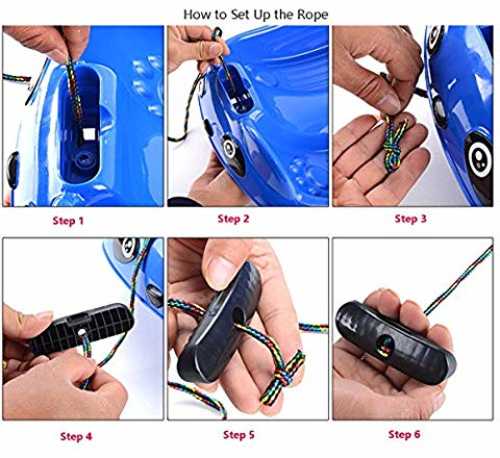 How to Set Up the Rope

Step 1

Step 2

Step 3

Step 4

Step 5

Step 6