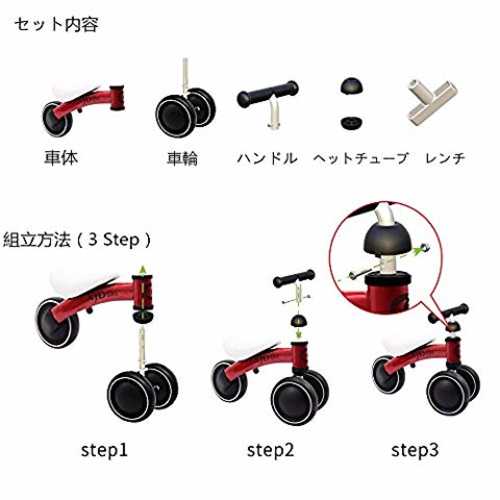 セット内容

車体 車輪 ハンドル ヘットチューブ レンチ

組立方法（3 Step）

step1 step2 step3