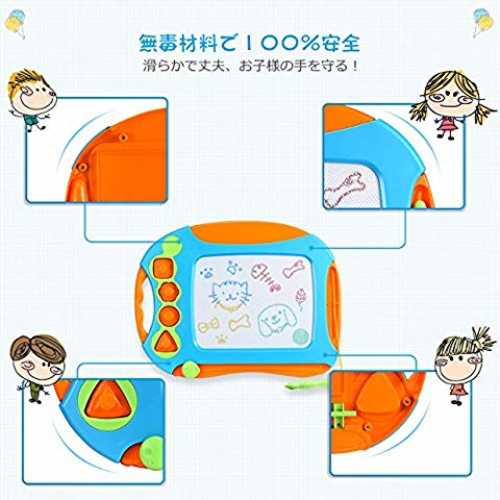 無毒材料で100%安全
滑らかで丈夫、お子様の手を守る！